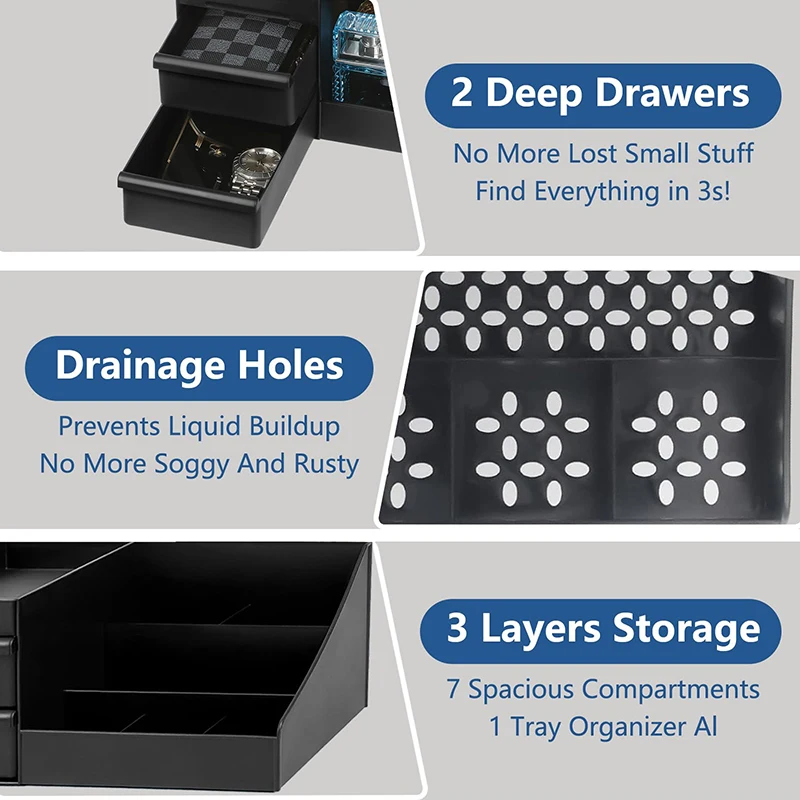 2 Deep Drawers

No More Lost Small Stuff
Find Everything in 3s!

Drainage Holes

Prevents Liquid Buildup
No More Soggy And Rusty

3 Layers Storage

7 Spacious Compartments
1 Tray Organizer Al